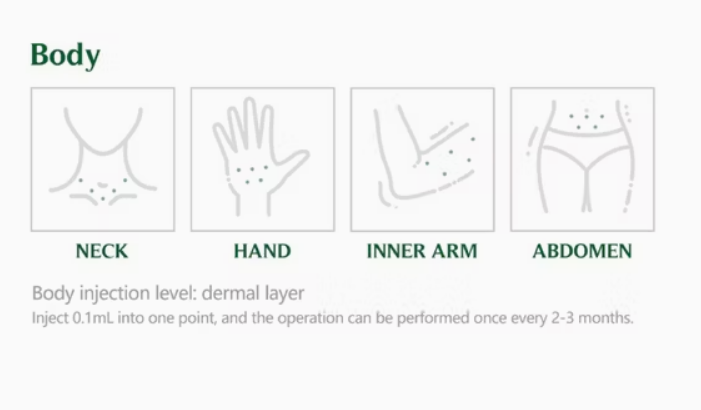 Body

NECK

HAND

INNER ARM

ABDOMEN

Body injection level: dermal layer

Inject 0.1mL into one point, and the operation can be performed once every 2-3 months.